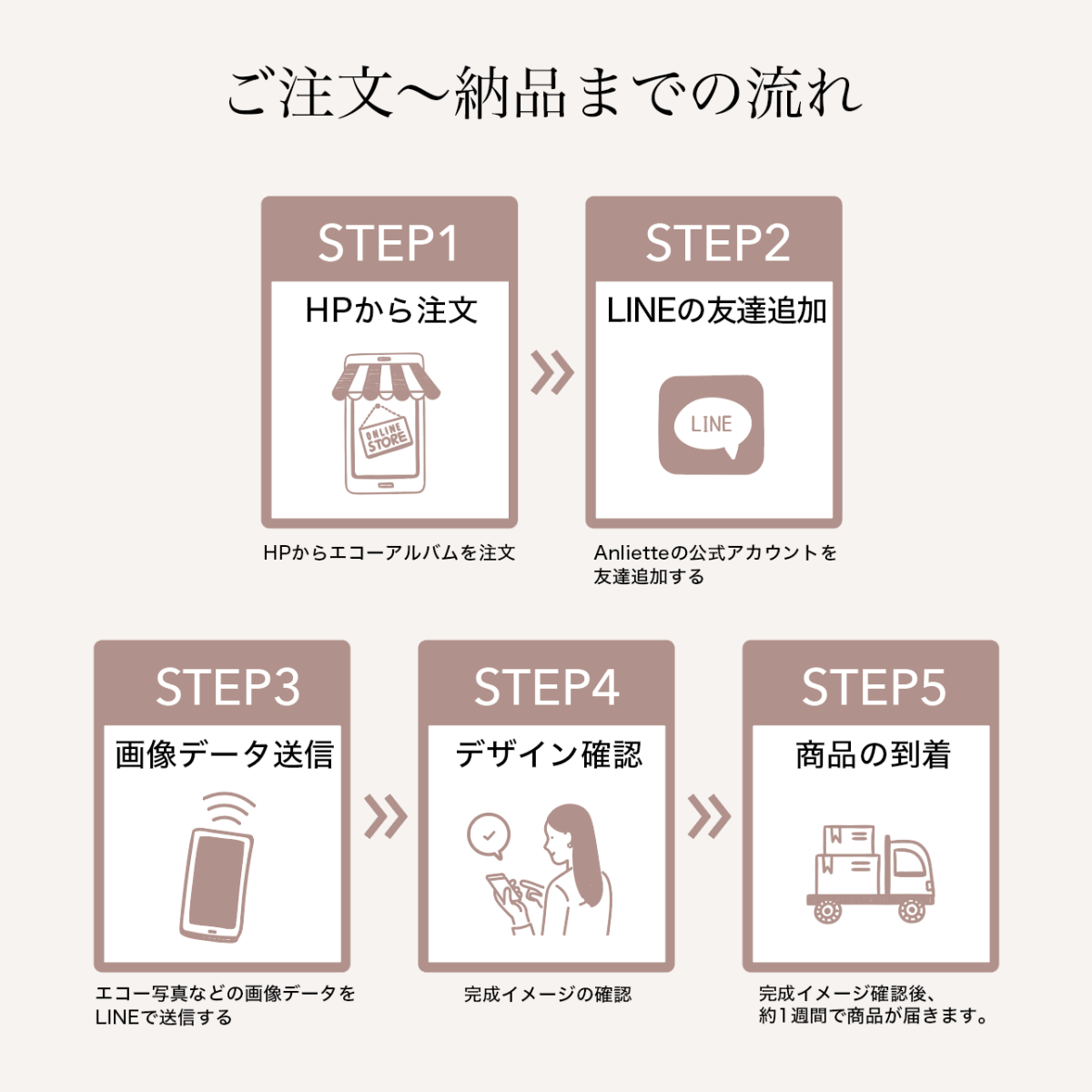 ご注文〜納品までの流れ

STEP1
HPから注文
ONLINE STORE
HPからエコーアルバムを注文

STEP2
LINEの友達追加
LINE
Anlietteの公式アカウントを友達追加する

STEP3
画像データ送信
エコー写真などの画像データをLINEで送信する

STEP4
デザイン確認
完成イメージの確認

STEP5
商品の到着
完成イメージ確認後、約1週間で商品が届きます。